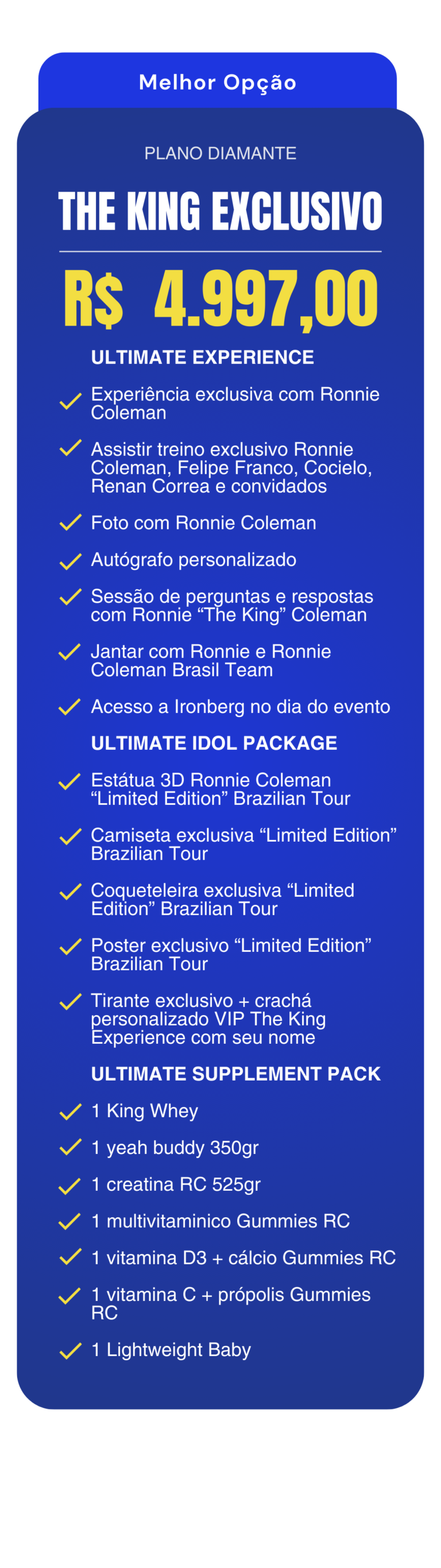 Melhor Opção

PLANO DIAMANTE

THE KING EXCLUSIVO

R$ 4.997,00

ULTIMATE EXPERIENCE

✓ Experiência exclusiva com Ronnie Coleman

✓ Assistir treino exclusivo Ronnie Coleman, Felipe Franco, Cocielo, Renan Correa e convidados

✓ Foto com Ronnie Coleman

✓ Autógrafo personalizado

✓ Sessão de perguntas e respostas com Ronnie "The King" Coleman

✓ Jantar com Ronnie e Ronnie Coleman Brasil Team

✓ Acesso a Ironberg no dia do evento

ULTIMATE IDOL PACKAGE

✓ Estátua 3D Ronnie Coleman "Limited Edition" Brazilian Tour

✓ Camiseta exclusiva "Limited Edition" Brazilian Tour

✓ Coqueteleira exclusiva "Limited Edition" Brazilian Tour

✓ Poster exclusivo "Limited Edition" Brazilian Tour

✓ Tirante exclusivo + crachá personalizado VIP The King Experience com seu nome

ULTIMATE SUPPLEMENT PACK

✓ 1 King Whey

✓ 1 yeah buddy 350gr

✓ 1 creatina RC 525gr

✓ 1 multivitaminico Gummies RC

✓ 1 vitamina D3 + cálcio Gummies RC

✓ 1 vitamina C + própolis Gummies RC

✓ 1 Lightweight Baby